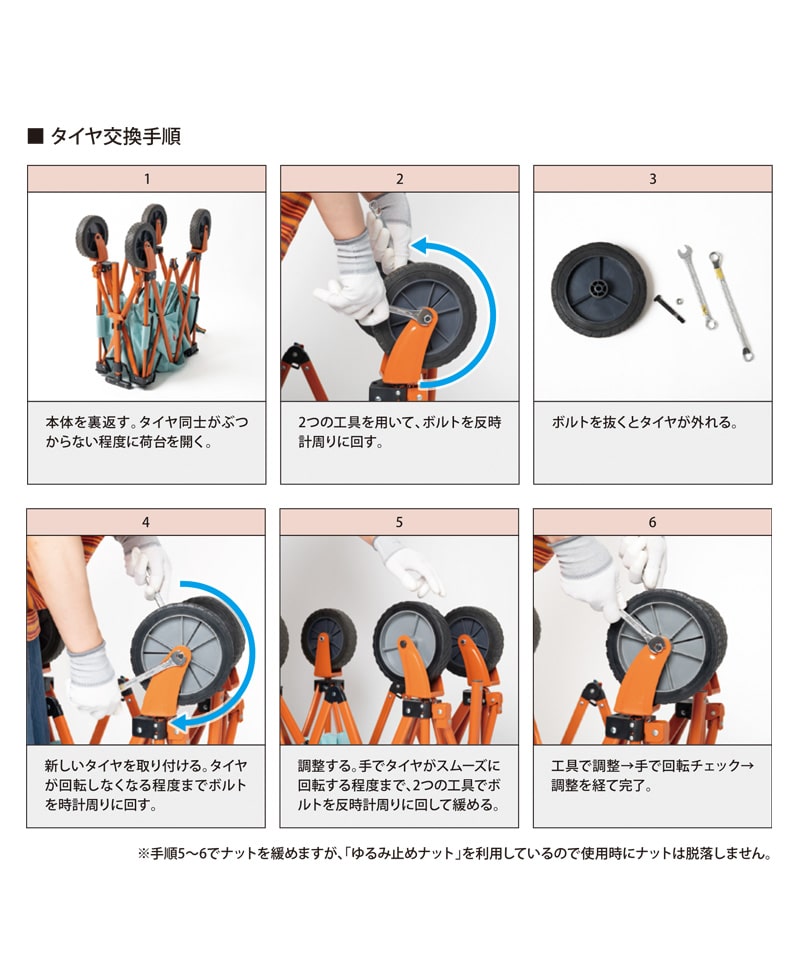 ■ タイヤ交換手順

1

本体を裏返す。タイヤ同士がぶつからない程度に荷台を開く。

2

2つの工具を用いて、ボルトを反時計周りに回す。

3

ボルトを抜くとタイヤが外れる。

4

新しいタイヤを取り付ける。タイヤが回転しなくなる程度までボルトを時計周りに回す。

5

調整する。手でタイヤがスムーズに回転する程度まで、2つの工具でボルトを反時計周りに回して緩める。

6

工具で調整→手で回転チェック→調整を経て完了。

※手順5〜6でナットを緩めますが、「ゆるみ止めナット」を利用しているので使用時にナットは脱落しません。