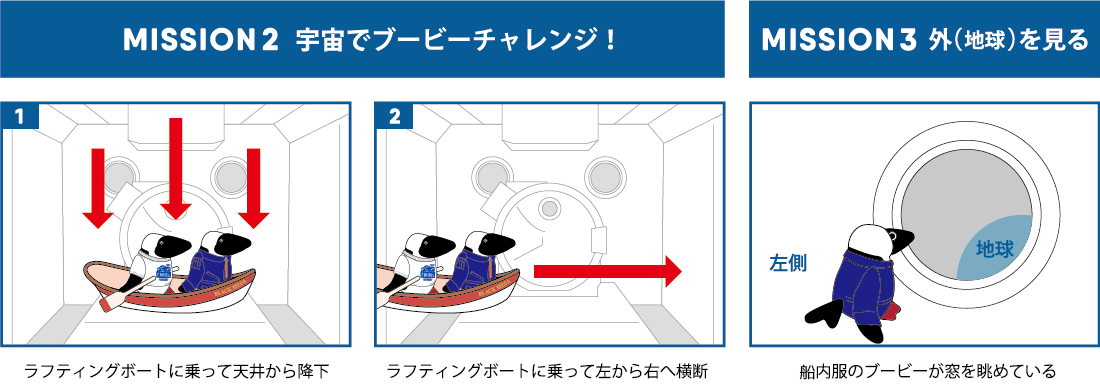 MISSION 2 宇宙でブービーチャレンジ！

1

ラフティングボートに乗って天井から降下

2

ラフティングボートに乗って左から右へ横断

MISSION 3 外（地球）を見る

左側

地球

船内服のブービーが窓を眺めている