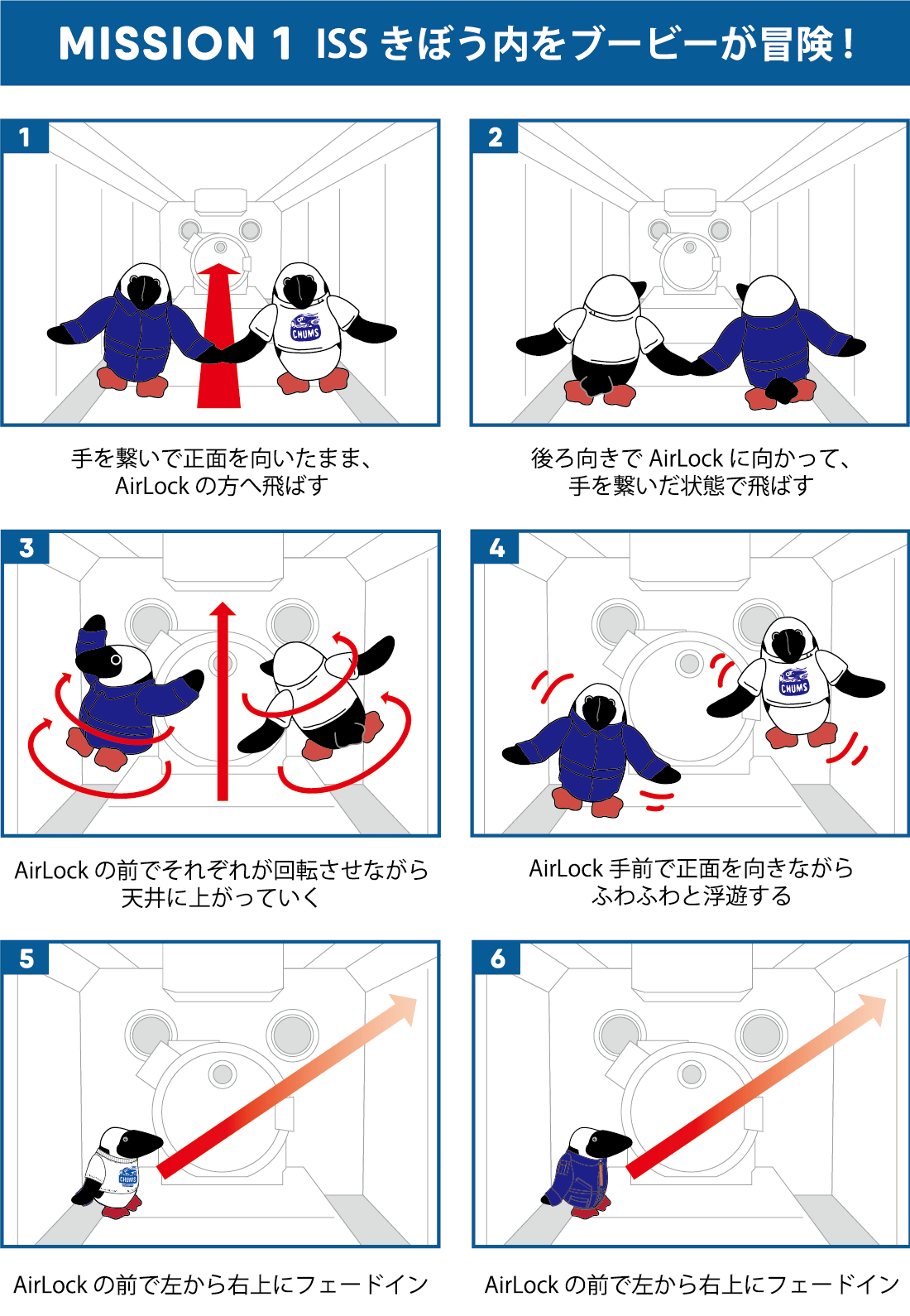 MISSION 1 ISS きぼう内をブービーが冒険！

1

CHUMS

手を繋いで正面を向いたまま、AirLock の方へ飛ばす

2

後ろ向きで AirLock に向かって、手を繋いだ状態で飛ばす

3

AirLock の前でそれぞれが回転させながら天井に上がっていく

4

CHUMS

AirLock 手前で正面を向きながらふわふわと浮遊する

5

CHUMS

AirLock の前で左から右上にフェードイン

6

AirLock の前で左から右上にフェードイン